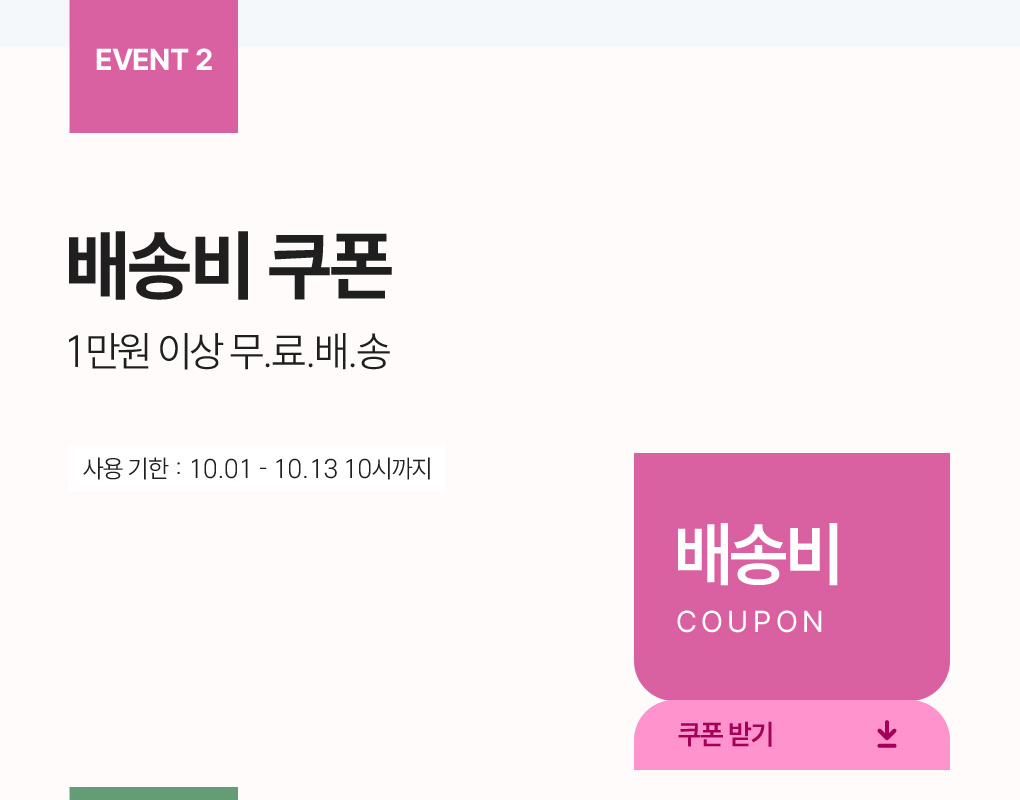 EVENT 2

배송비 쿠폰

1만원 이상 무.료.배.송

사용 기한 : 10.01 - 10.13 10시까지

배송비

COUPON

쿠폰 받기